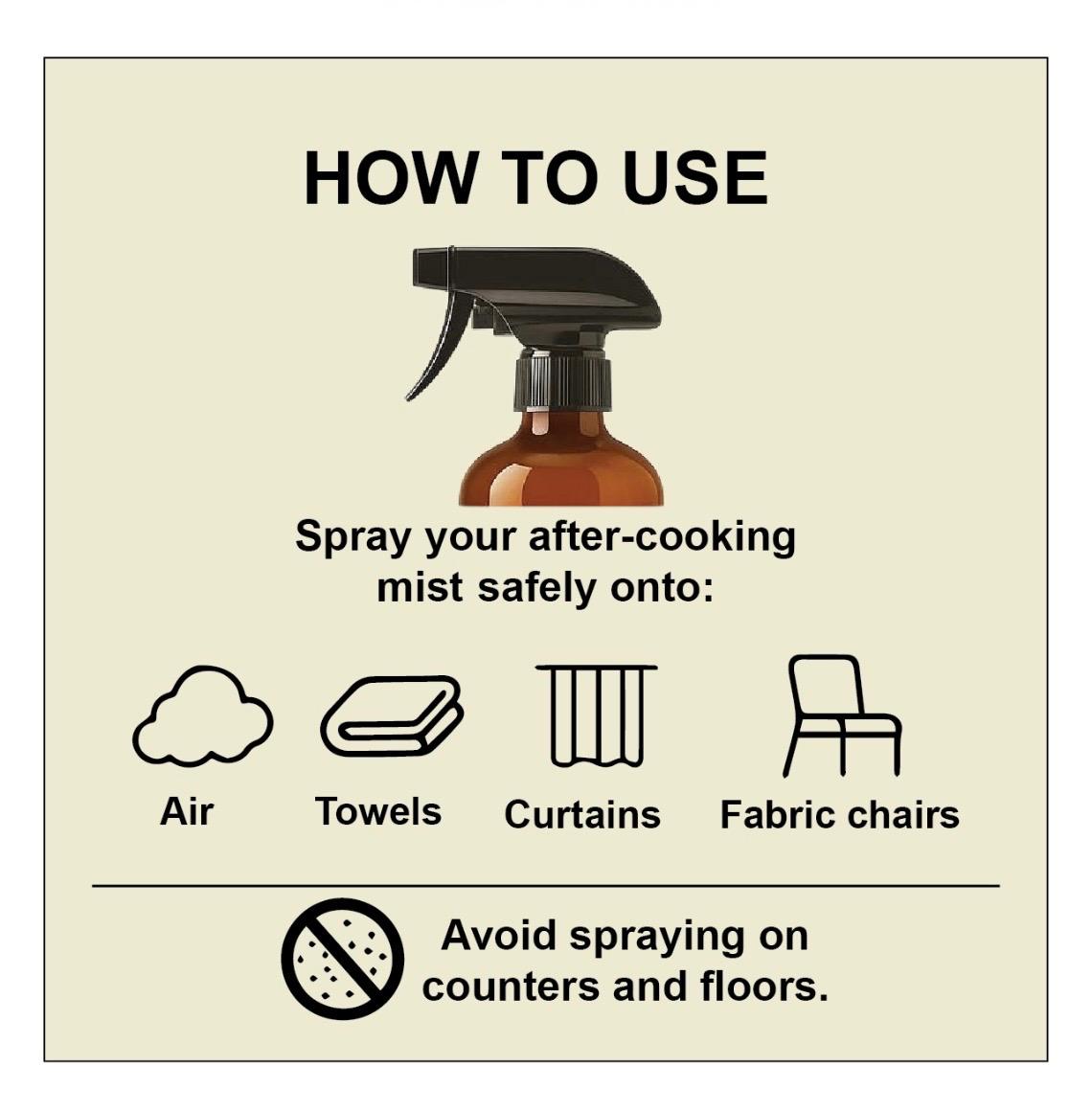 HOW TO USE

Spray your after-cooking mist safely onto:

Air
Towels
Curtains
Fabric chairs

Avoid spraying on counters and floors.