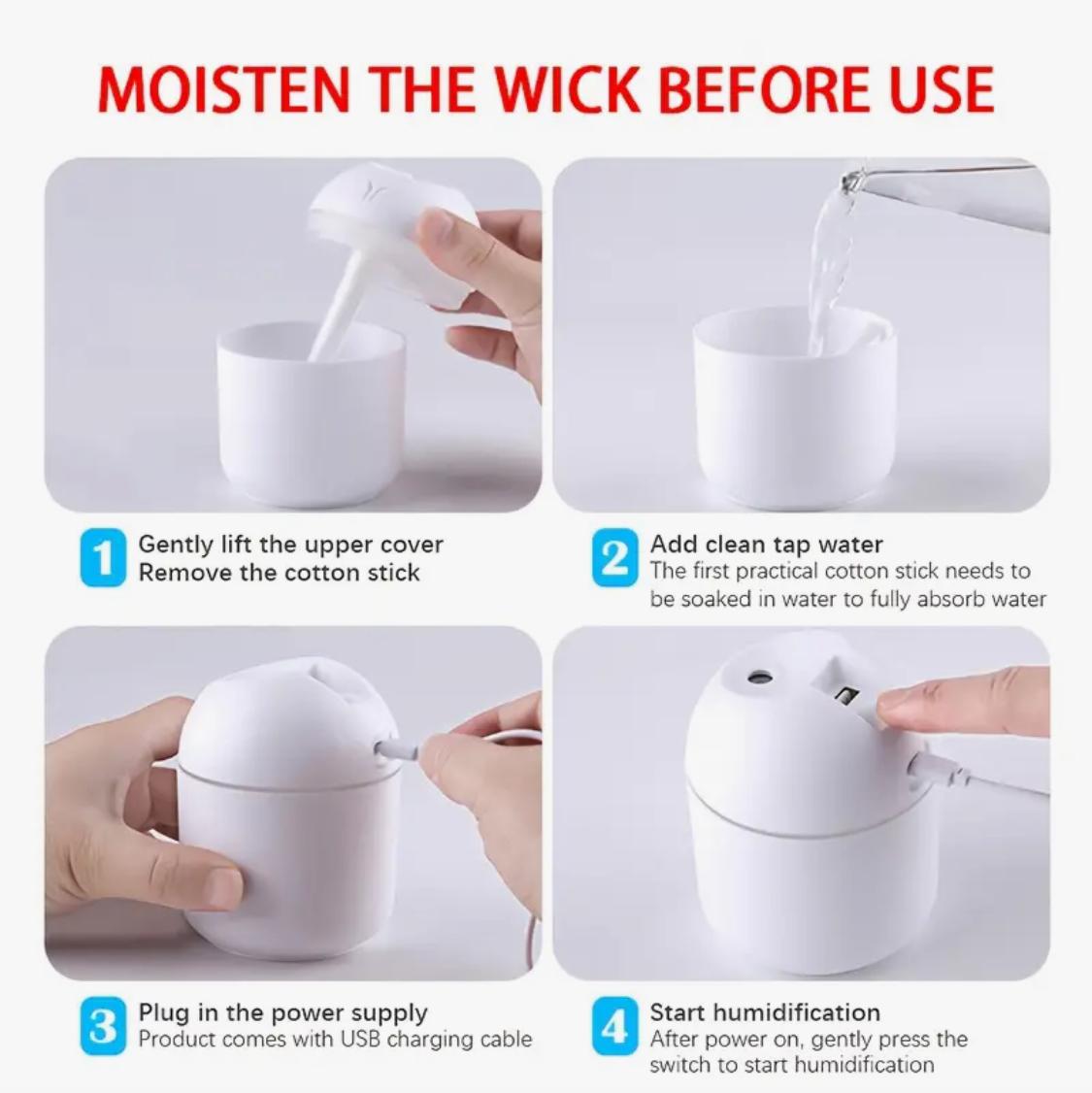 MOISTEN THE WICK BEFORE USE

1 Gently lift the upper cover
Remove the cotton stick

2 Add clean tap water
The first practical cotton stick needs to be soaked in water to fully absorb water

3 Plug in the power supply
Product comes with USB charging cable

4 Start humidification
After power on, gently press the switch to start humidification